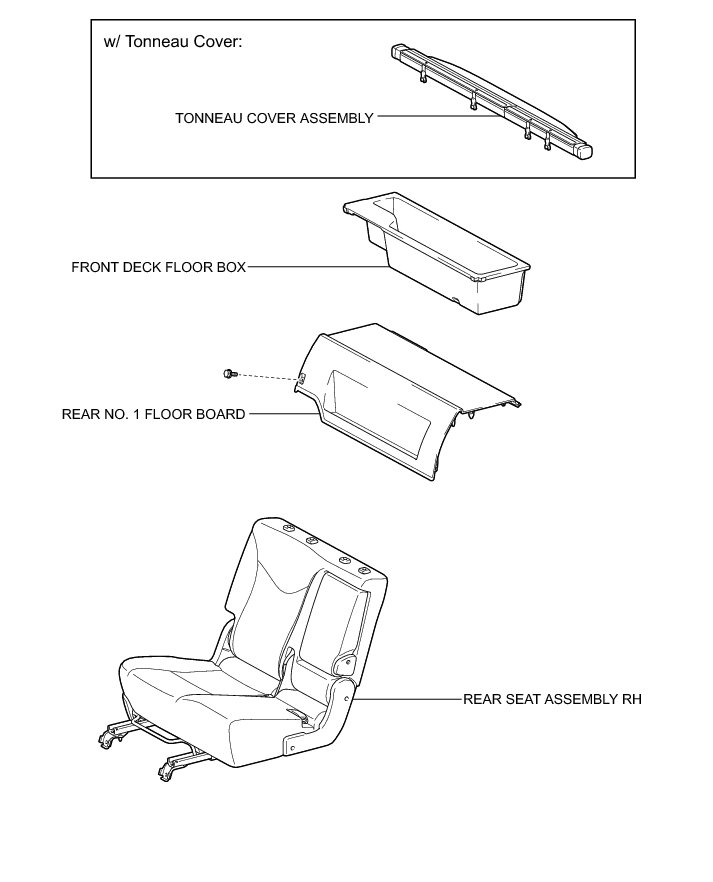 w/ Tonneau Cover:

TONNEAU COVER ASSEMBLY

FRONT DECK FLOOR BOX

REAR NO. 1 FLOOR BOARD

REAR SEAT ASSEMBLY RH