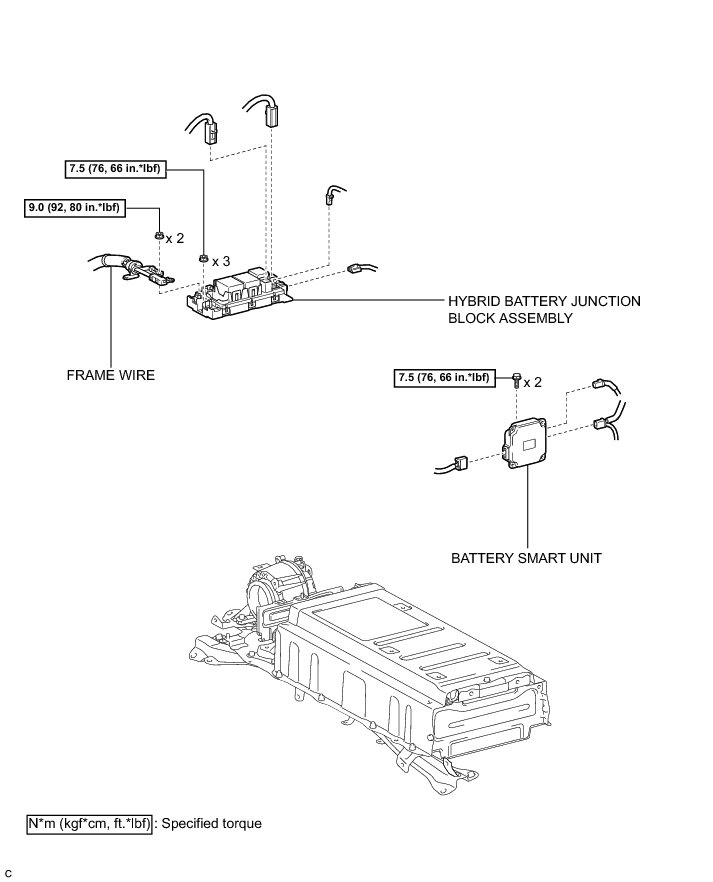 7.5 (76, 66 in.*lbf)

9.0 (92, 80 in.*lbf)

x 2

x 3

HYBRID BATTERY JUNCTION BLOCK ASSEMBLY

FRAME WIRE

7.5 (76, 66 in.*lbf)

x 2

BATTERY SMART UNIT

N*m (kgf*cm, ft.*lbf) : Specified torque

C