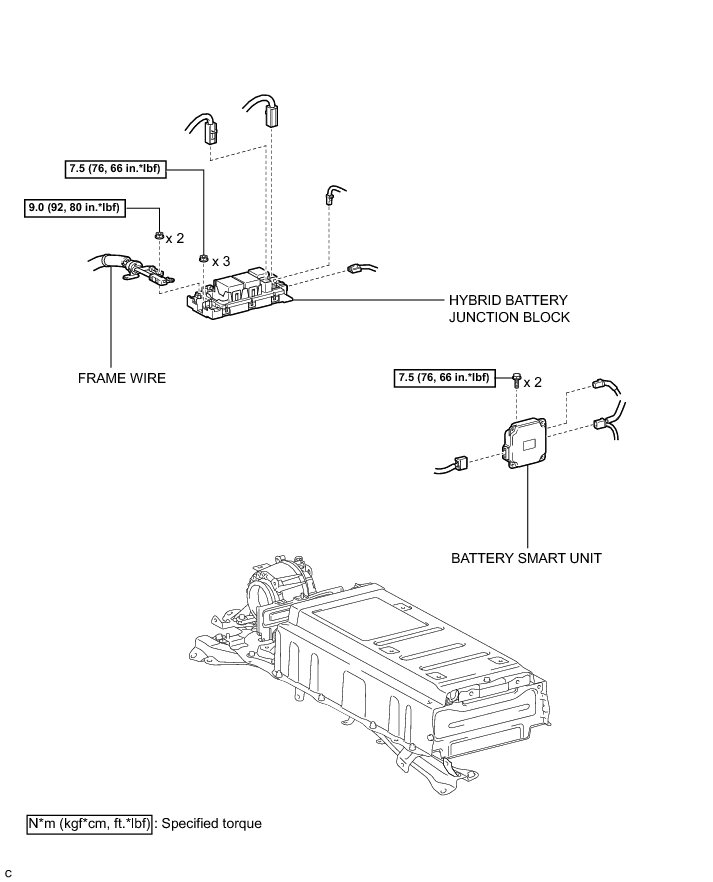 7.5 (76, 66 in.*lbf)

9.0 (92, 80 in.*lbf)

x 2

x 3

HYBRID BATTERY JUNCTION BLOCK

FRAME WIRE

7.5 (76, 66 in.*lbf)

x 2

BATTERY SMART UNIT

N*m (kgf*cm, ft.*lbf) : Specified torque

C