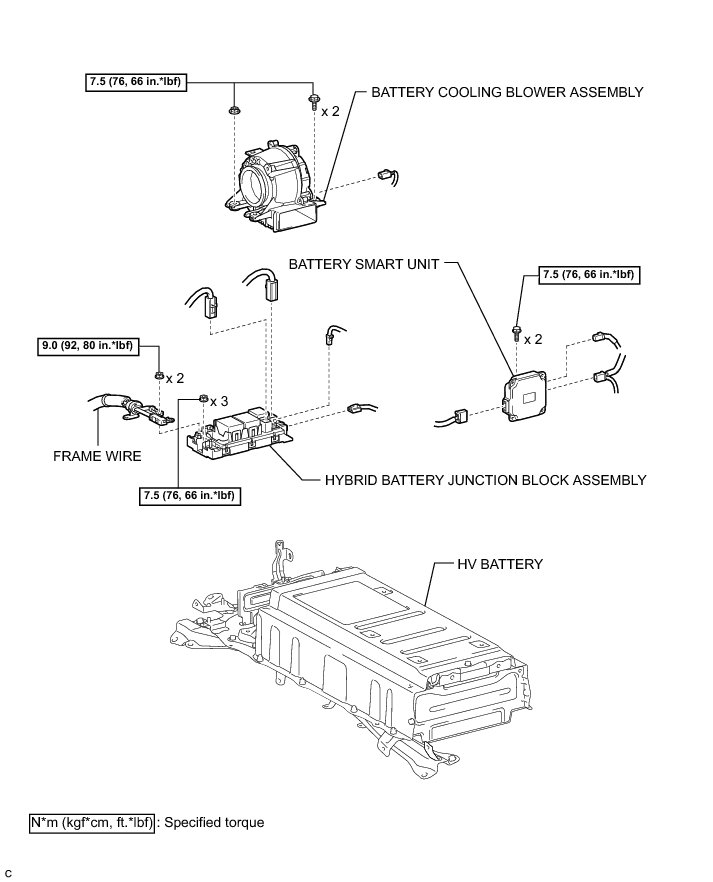 7.5 (76, 66 in.*lbf)

x 2

BATTERY COOLING BLOWER ASSEMBLY

BATTERY SMART UNIT

7.5 (76, 66 in.*lbf)

x 2

9.0 (92, 80 in.*lbf)

x 2

x 3

FRAME WIRE

HYBRID BATTERY JUNCTION BLOCK ASSEMBLY

7.5 (76, 66 in.*lbf)

HV BATTERY

N*m (kgf*cm, ft.*lbf) : Specified torque

C