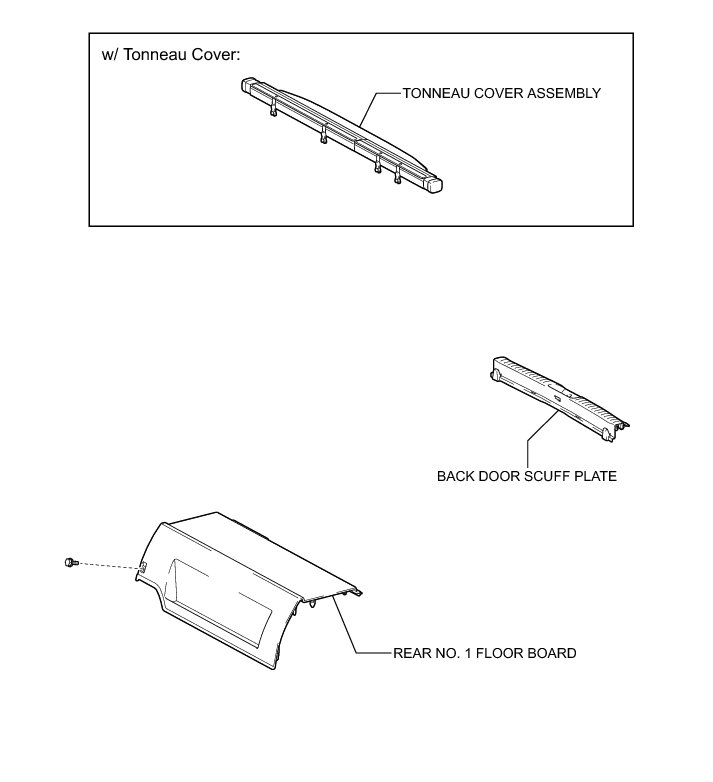 w/ Tonneau Cover:

TONNEAU COVER ASSEMBLY

BACK DOOR SCUFF PLATE

REAR NO. 1 FLOOR BOARD