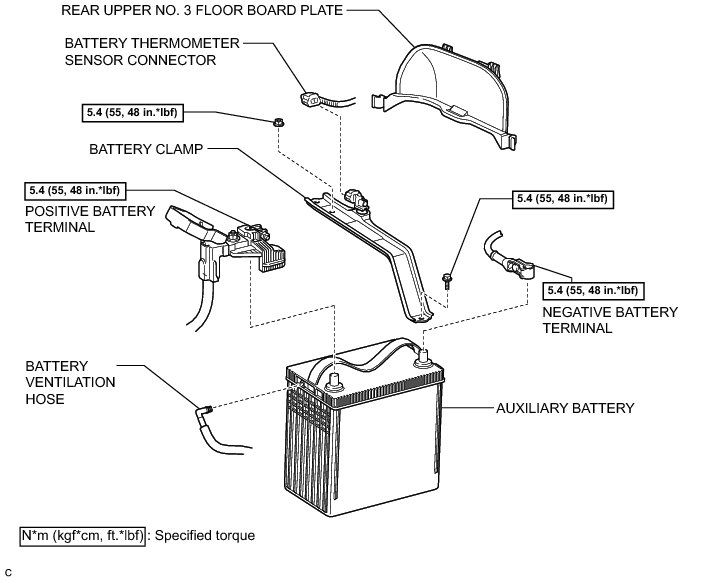 REAR UPPER NO. 3 FLOOR BOARD PLATE

BATTERY THERMOMETER SENSOR CONNECTOR

5.4 (55, 48 in.*lbf)

BATTERY CLAMP

5.4 (55, 48 in.*lbf)

POSITIVE BATTERY TERMINAL

5.4 (55, 48 in.*lbf)

5.4 (55, 48 in.*lbf)

NEGATIVE BATTERY TERMINAL

BATTERY VENTILATION HOSE

AUXILIARY BATTERY

N*m (kgf*cm, ft.*lbf) : Specified torque

C