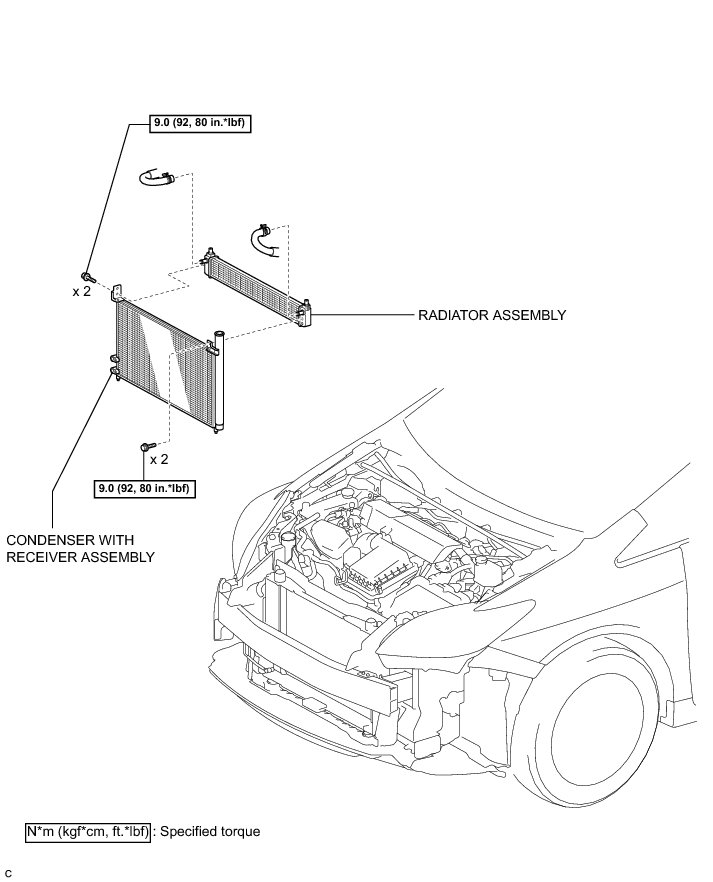 9.0 (92, 80 in.*lbf)

x 2

RADIATOR ASSEMBLY

x 2

9.0 (92, 80 in.*lbf)

CONDENSER WITH RECEIVER ASSEMBLY

N*m (kgf*cm, ft.*lbf) : Specified torque

C