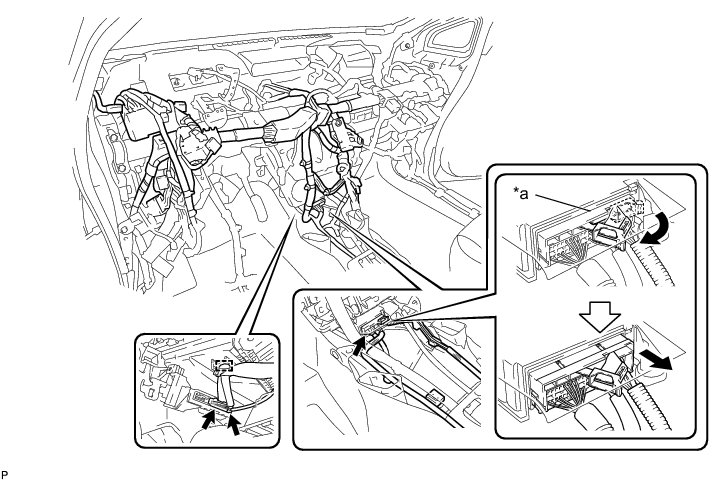 *a

P