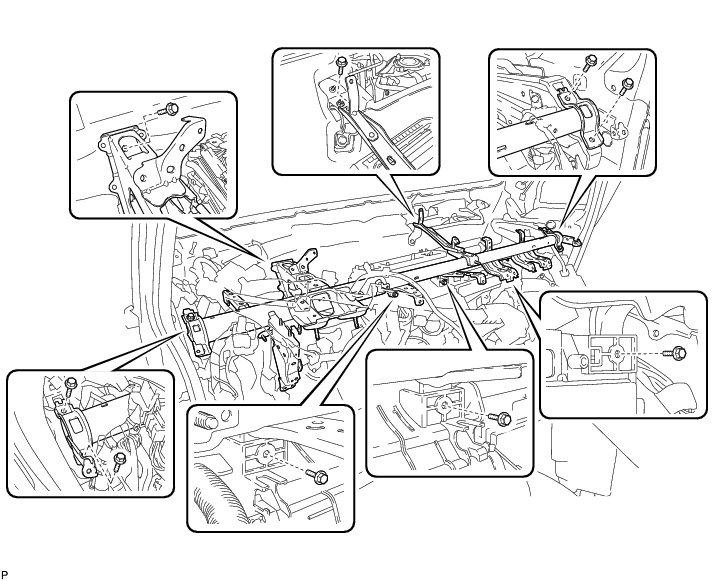 P