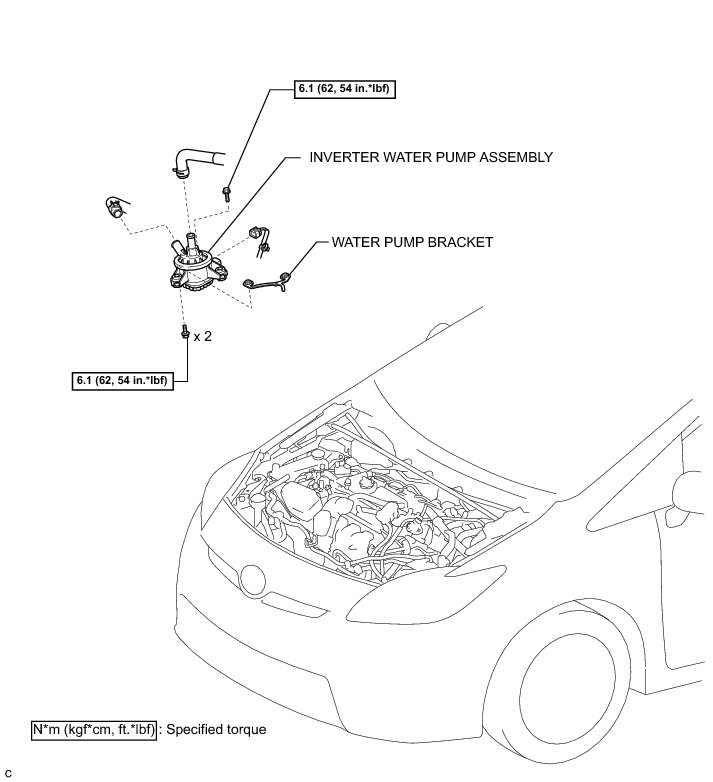 6.1 (62, 54 in.*lbf)

INVERTER WATER PUMP ASSEMBLY

WATER PUMP BRACKET

x 2

6.1 (62, 54 in.*lbf)

N*m (kgf*cm, ft.*lbf) : Specified torque

C