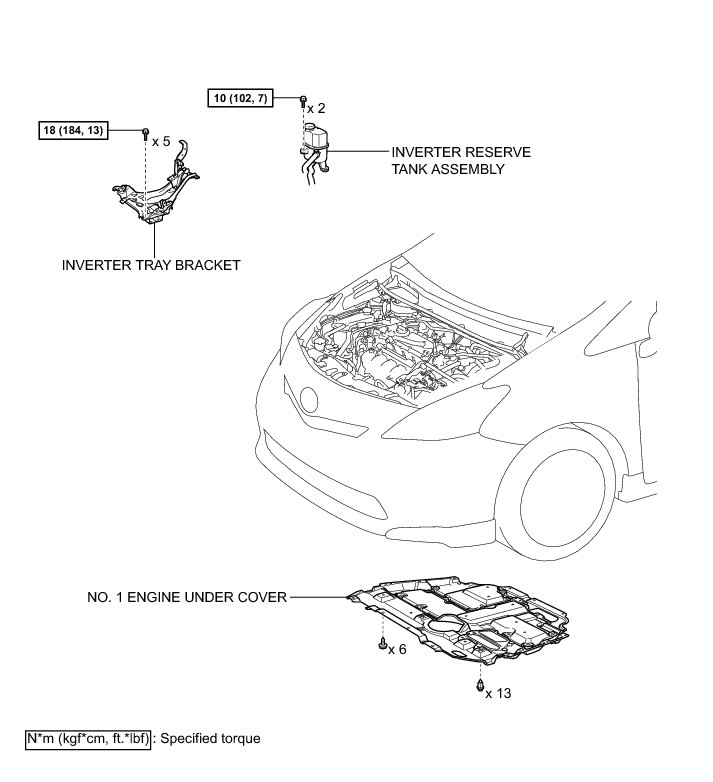 10 (102, 7)

x 2

18 (184, 13)

x 5

INVERTER RESERVE TANK ASSEMBLY

INVERTER TRAY BRACKET

NO. 1 ENGINE UNDER COVER

x 6

x 13

N*m (kgf*cm, ft.*lbf) : Specified torque