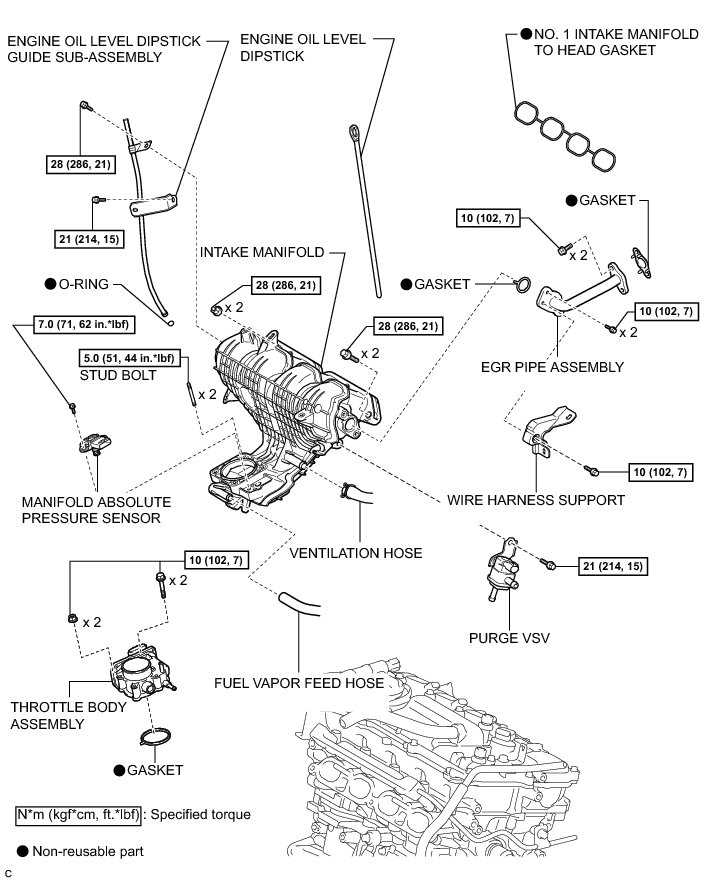 ENGINE OIL LEVEL DIPSTICK GUIDE SUB-ASSEMBLY

ENGINE OIL LEVEL DIPSTICK

● NO. 1 INTAKE MANIFOLD TO HEAD GASKET

28 (286, 21)

21 (214, 15)

● GASKET

10 (102, 7)

x 2

INTAKE MANIFOLD

● O-RING

28 (286, 21)

x 2

● GASKET

10 (102, 7)

x 2

7.0 (71, 62 in.*lbf)

28 (286, 21)

x 2

5.0 (51, 44 in.*lbf)

STUD BOLT

x 2

EGR PIPE ASSEMBLY

10 (102, 7)

MANIFOLD ABSOLUTE PRESSURE SENSOR

WIRE HARNESS SUPPORT

VENTILATION HOSE

10 (102, 7)

x 2

21 (214, 15)

x 2

PURGE VSV

FUEL VAPOR FEED HOSE

THROTTLE BODY ASSEMBLY

● GASKET

N*m (kgf*cm, ft.*lbf) : Specified torque

● Non-reusable part

C