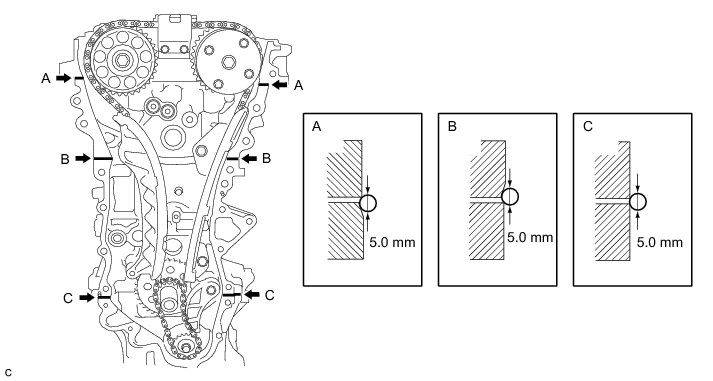 A
A
B
B
C
C

A
5.0 mm

B
5.0 mm

C
5.0 mm

c