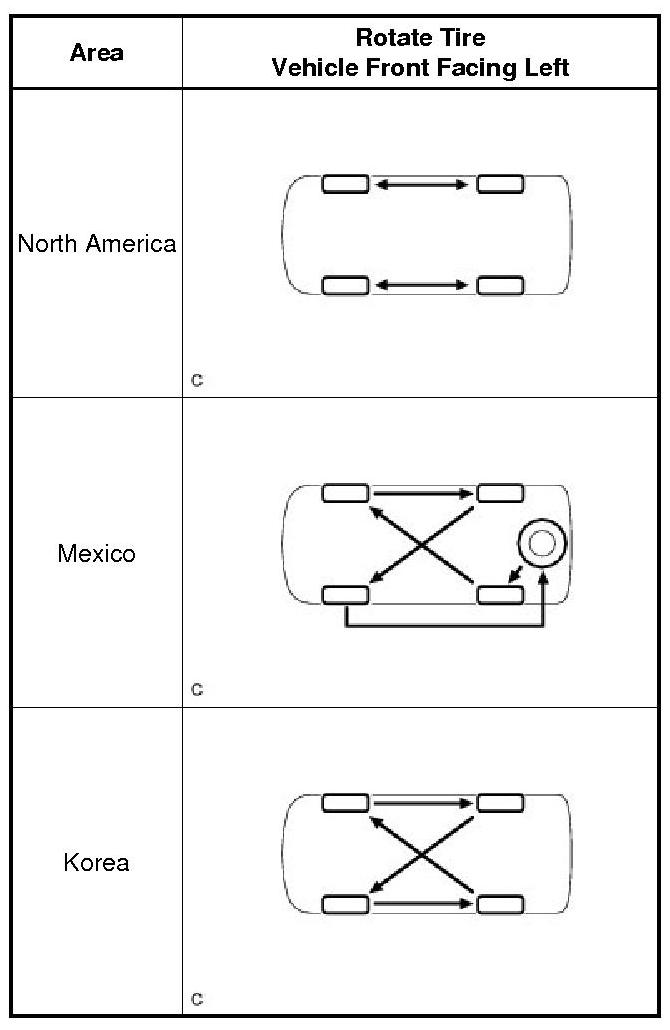 | Area | Rotate Tire Vehicle Front Facing Left |
|---|---|
| North America | C |
| Mexico | C |
| Korea | C |