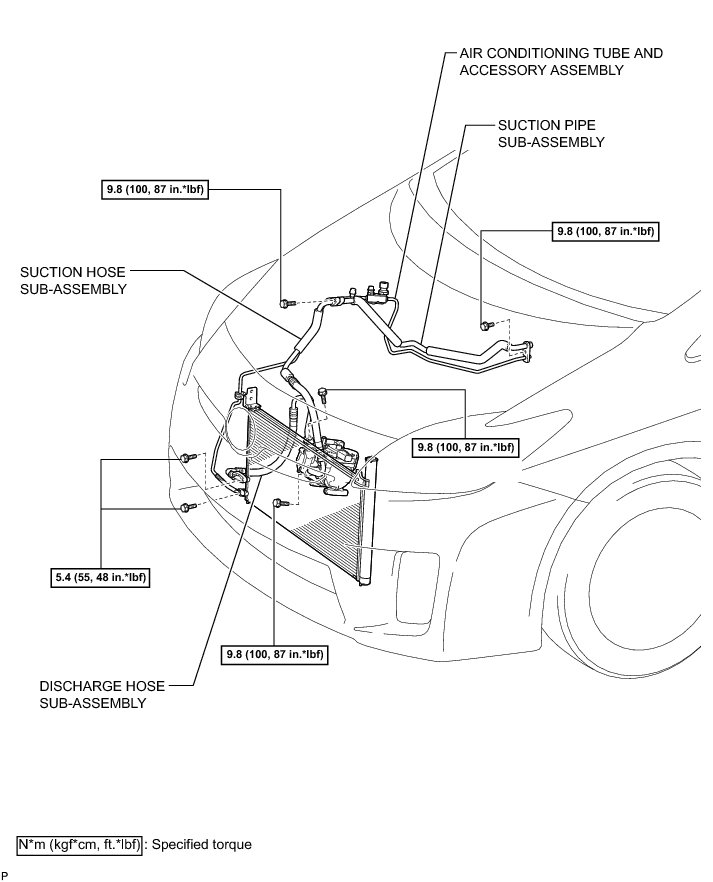 AIR CONDITIONING TUBE AND ACCESSORY ASSEMBLY

SUCTION PIPE SUB-ASSEMBLY

9.8 (100, 87 in.*lbf)

9.8 (100, 87 in.*lbf)

SUCTION HOSE SUB-ASSEMBLY

9.8 (100, 87 in.*lbf)

5.4 (55, 48 in.*lbf)

9.8 (100, 87 in.*lbf)

DISCHARGE HOSE SUB-ASSEMBLY

N*m (kgf*cm, ft.*lbf) : Specified torque

P