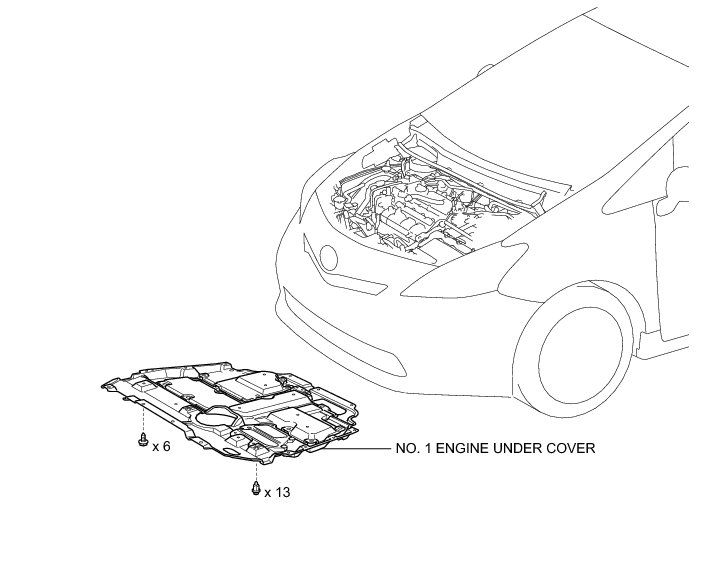 x 6

NO. 1 ENGINE UNDER COVER

x 13