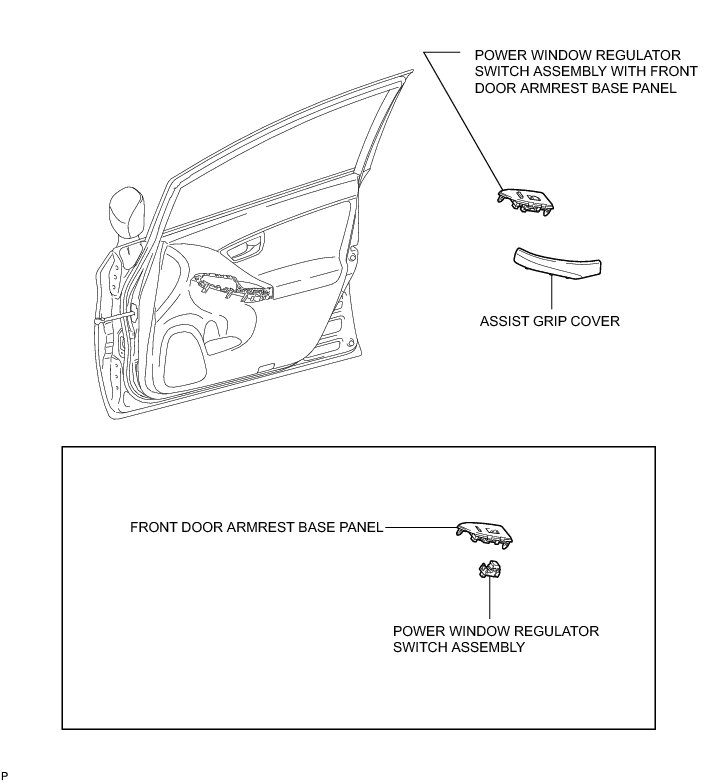 POWER WINDOW REGULATOR SWITCH ASSEMBLY WITH FRONT DOOR ARMREST BASE PANEL

ASSIST GRIP COVER

FRONT DOOR ARMREST BASE PANEL

POWER WINDOW REGULATOR SWITCH ASSEMBLY

P