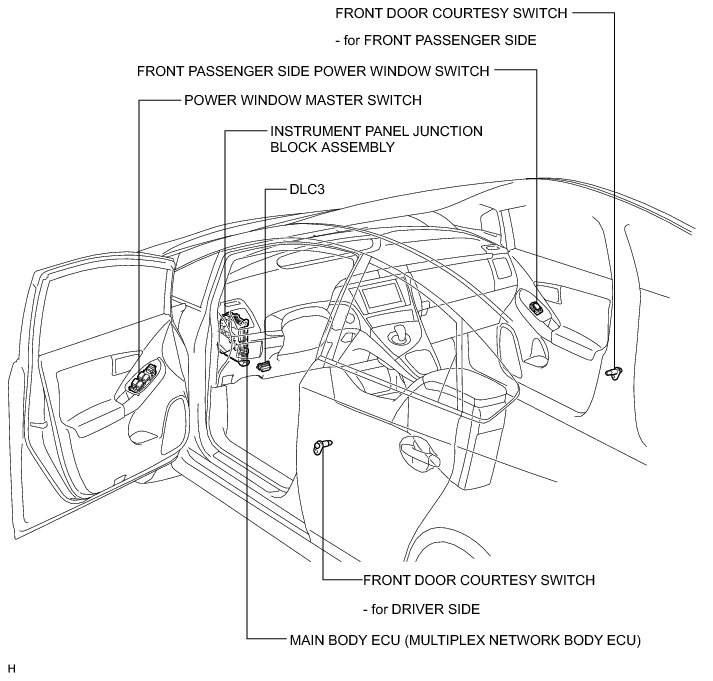 FRONT DOOR COURTESY SWITCH

- for FRONT PASSENGER SIDE

FRONT PASSENGER SIDE POWER WINDOW SWITCH

POWER WINDOW MASTER SWITCH

INSTRUMENT PANEL JUNCTION BLOCK ASSEMBLY

DLC3

FRONT DOOR COURTESY SWITCH

- for DRIVER SIDE

MAIN BODY ECU (MULTIPLEX NETWORK BODY ECU)

H