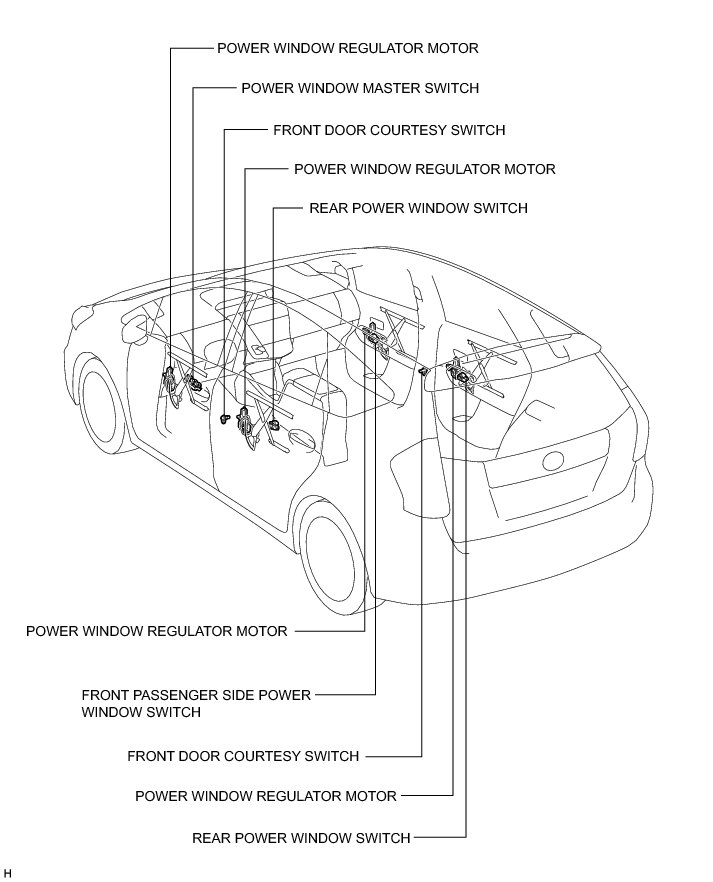 POWER WINDOW REGULATOR MOTOR

POWER WINDOW MASTER SWITCH

FRONT DOOR COURTESY SWITCH

POWER WINDOW REGULATOR MOTOR

REAR POWER WINDOW SWITCH

POWER WINDOW REGULATOR MOTOR

FRONT PASSENGER SIDE POWER WINDOW SWITCH

FRONT DOOR COURTESY SWITCH

POWER WINDOW REGULATOR MOTOR

REAR POWER WINDOW SWITCH

H