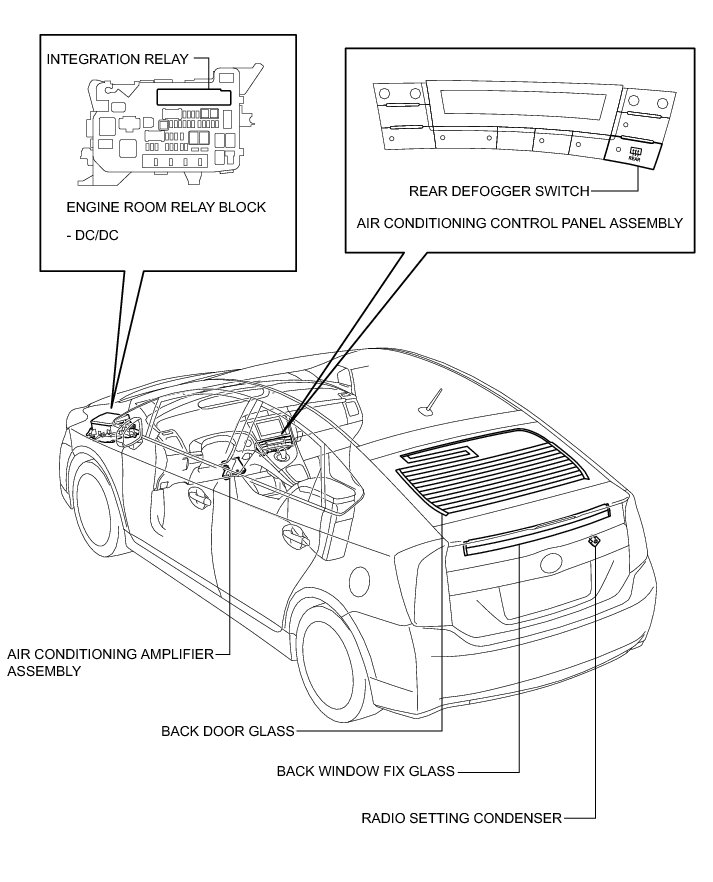 INTEGRATION RELAY

ENGINE ROOM RELAY BLOCK

- DC/DC

REAR

REAR DEFOGGER SWITCH

AIR CONDITIONING CONTROL PANEL ASSEMBLY

AIR CONDITIONING AMPLIFIER ASSEMBLY

BACK DOOR GLASS

BACK WINDOW FIX GLASS

RADIO SETTING CONDENSER