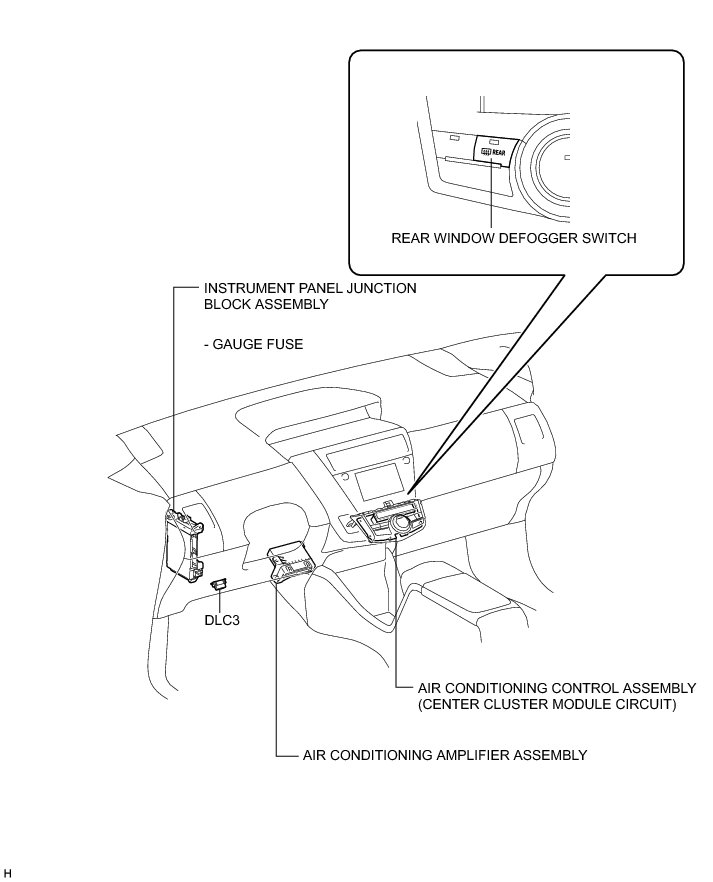 REAR

REAR WINDOW DEFOGGER SWITCH

INSTRUMENT PANEL JUNCTION BLOCK ASSEMBLY

- GAUGE FUSE

DLC3

AIR CONDITIONING CONTROL ASSEMBLY (CENTER CLUSTER MODULE CIRCUIT)

AIR CONDITIONING AMPLIFIER ASSEMBLY

H