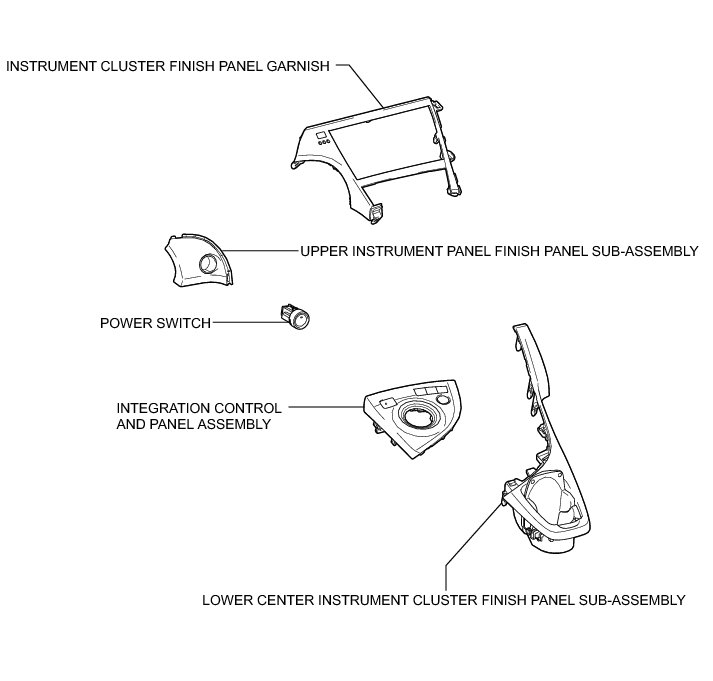 INSTRUMENT CLUSTER FINISH PANEL GARNISH

UPPER INSTRUMENT PANEL FINISH PANEL SUB-ASSEMBLY

POWER SWITCH

INTEGRATION CONTROL AND PANEL ASSEMBLY

LOWER CENTER INSTRUMENT CLUSTER FINISH PANEL SUB-ASSEMBLY