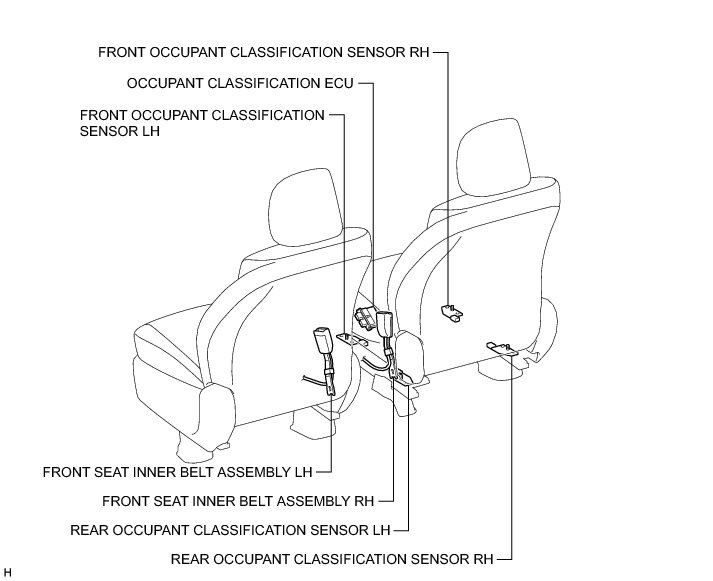 FRONT OCCUPANT CLASSIFICATION SENSOR RH

OCCUPANT CLASSIFICATION ECU

FRONT OCCUPANT CLASSIFICATION SENSOR LH

FRONT SEAT INNER BELT ASSEMBLY LH

FRONT SEAT INNER BELT ASSEMBLY RH

REAR OCCUPANT CLASSIFICATION SENSOR LH

REAR OCCUPANT CLASSIFICATION SENSOR RH

H