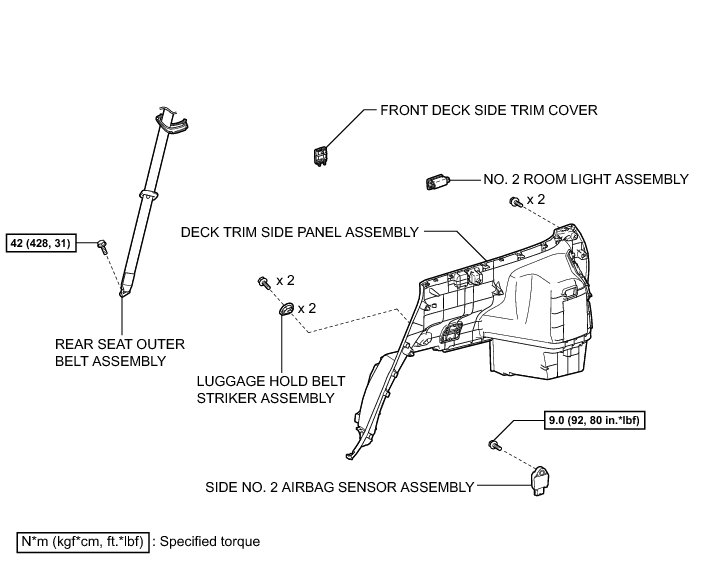 FRONT DECK SIDE TRIM COVER

NO. 2 ROOM LIGHT ASSEMBLY

x 2

DECK TRIM SIDE PANEL ASSEMBLY

42 (428, 31)

x 2

x 2

REAR SEAT OUTER BELT ASSEMBLY

LUGGAGE HOLD BELT STRIKER ASSEMBLY

9.0 (92, 80 in.*lbf)

SIDE NO. 2 AIRBAG SENSOR ASSEMBLY

N*m (kgf*cm, ft.*lbf) : Specified torque