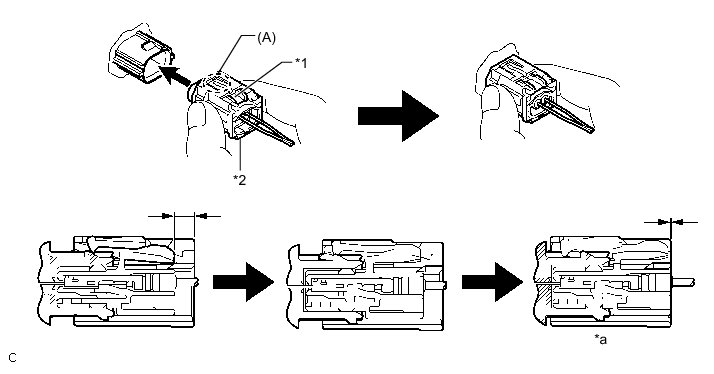 (A)
*1
*2
*a
C