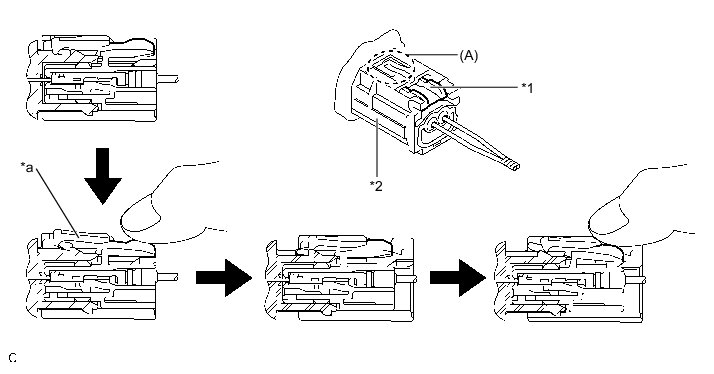 (A)
*1
*2
*a
C