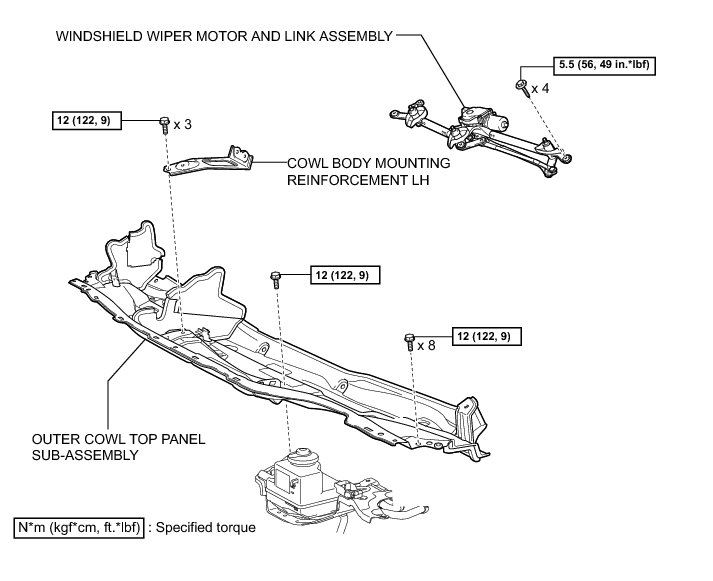 WINDSHIELD WIPER MOTOR AND LINK ASSEMBLY

5.5 (56, 49 in.*lbf)

x 4

12 (122, 9)

x 3

COWL BODY MOUNTING REINFORCEMENT LH

12 (122, 9)

12 (122, 9)

x 8

OUTER COWL TOP PANEL SUB-ASSEMBLY

N*m (kgf*cm, ft.*lbf) : Specified torque