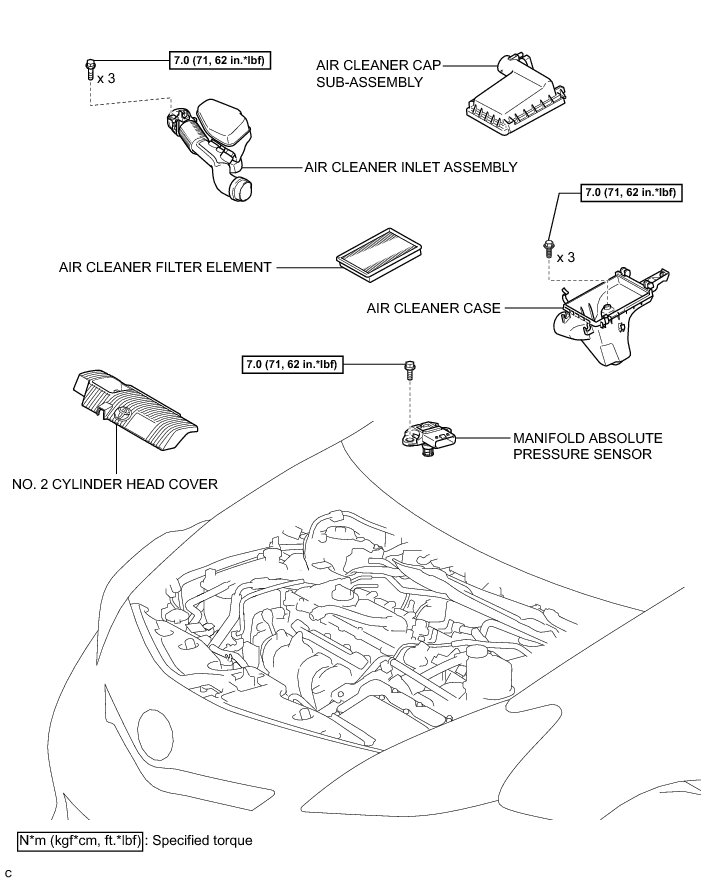 7.0 (71, 62 in.*lbf)

x 3

AIR CLEANER CAP SUB-ASSEMBLY

AIR CLEANER INLET ASSEMBLY

7.0 (71, 62 in.*lbf)

x 3

AIR CLEANER FILTER ELEMENT

AIR CLEANER CASE

7.0 (71, 62 in.*lbf)

MANIFOLD ABSOLUTE PRESSURE SENSOR

NO. 2 CYLINDER HEAD COVER

N*m (kgf*cm, ft.*lbf) : Specified torque

C