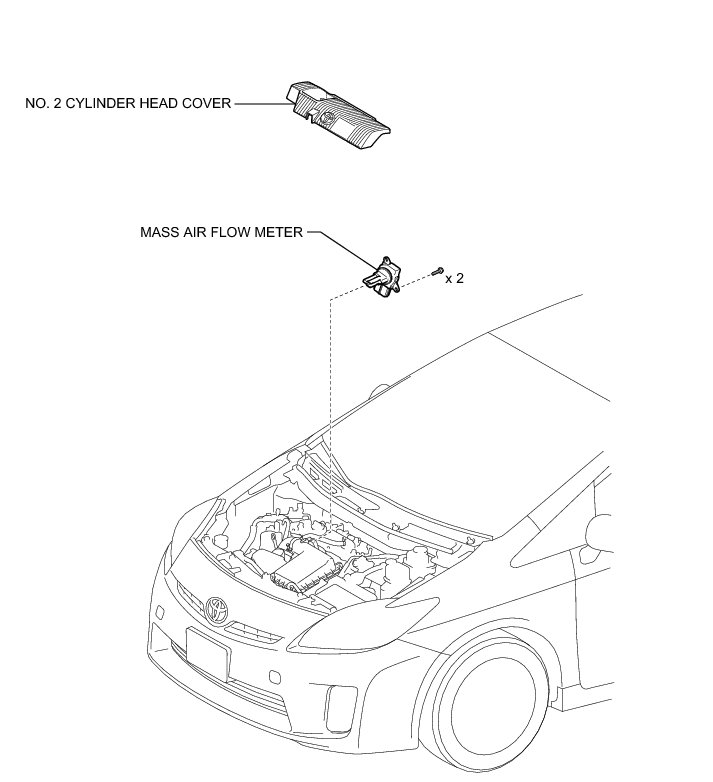 NO. 2 CYLINDER HEAD COVER

MASS AIR FLOW METER

x 2