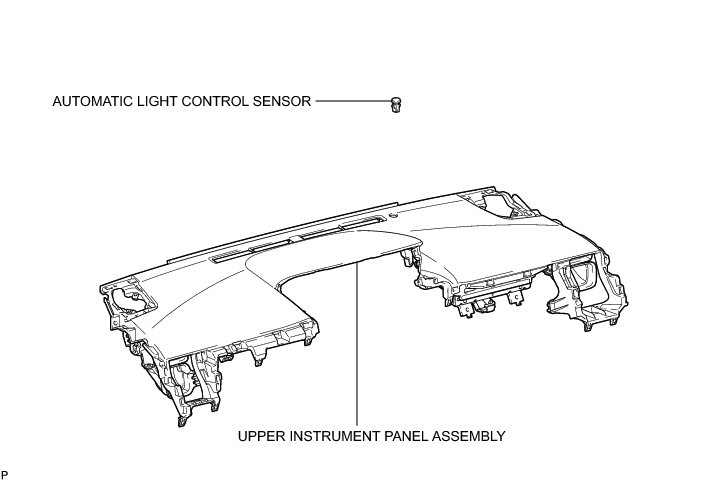 AUTOMATIC LIGHT CONTROL SENSOR

UPPER INSTRUMENT PANEL ASSEMBLY

P