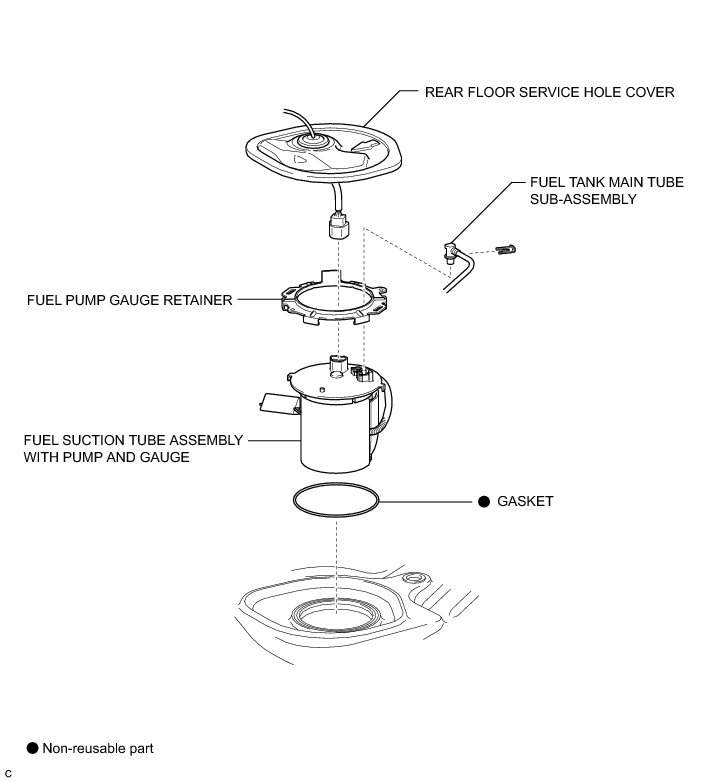 REAR FLOOR SERVICE HOLE COVER

FUEL TANK MAIN TUBE SUB-ASSEMBLY

FUEL PUMP GAUGE RETAINER

FUEL SUCTION TUBE ASSEMBLY WITH PUMP AND GAUGE

● GASKET

● Non-reusable part

C