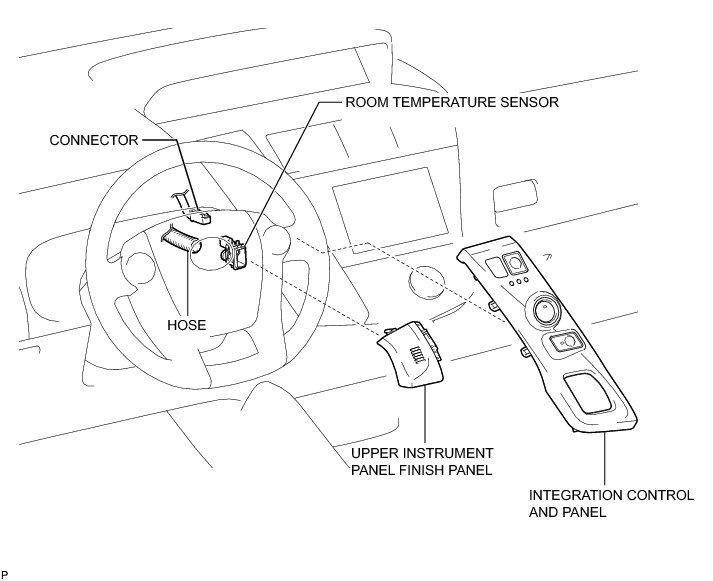 ROOM TEMPERATURE SENSOR

CONNECTOR

HOSE

UPPER INSTRUMENT PANEL FINISH PANEL

INTEGRATION CONTROL AND PANEL

P