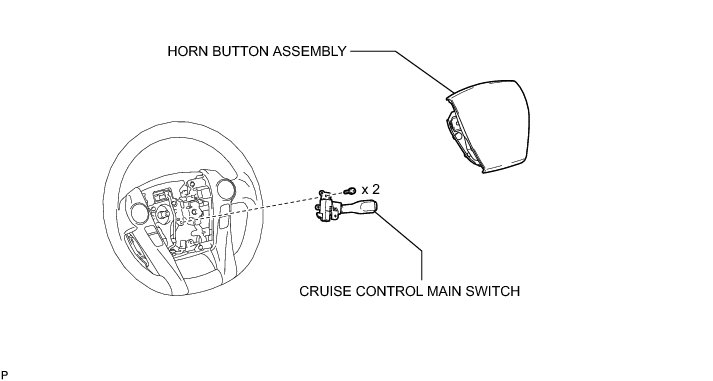 HORN BUTTON ASSEMBLY

x 2

CRUISE CONTROL MAIN SWITCH

P