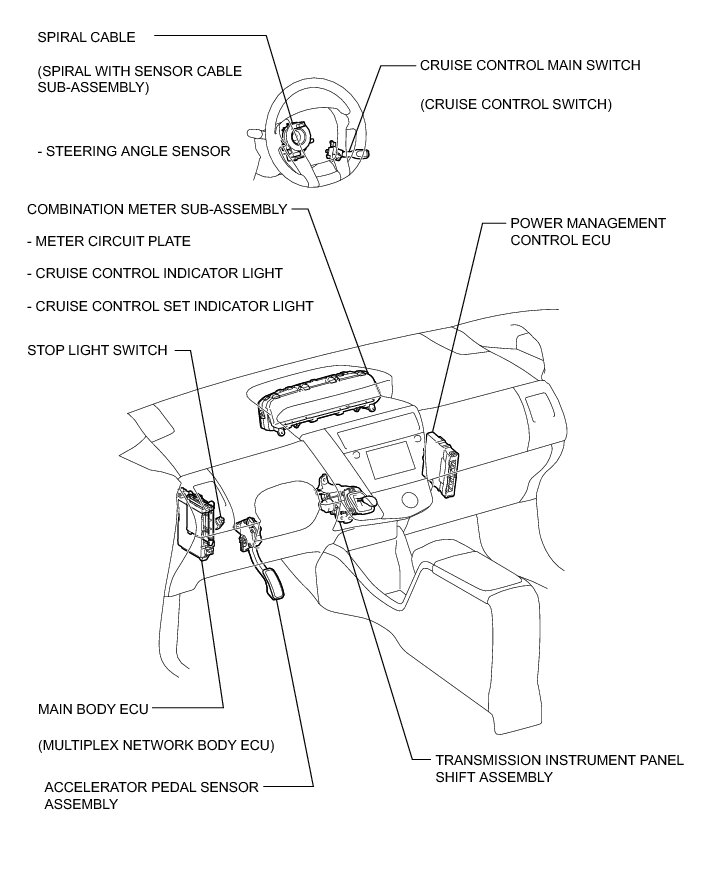 SPIRAL CABLE

(SPIRAL WITH SENSOR CABLE SUB-ASSEMBLY)

- STEERING ANGLE SENSOR

CRUISE CONTROL MAIN SWITCH

(CRUISE CONTROL SWITCH)

COMBINATION METER SUB-ASSEMBLY

- METER CIRCUIT PLATE

- CRUISE CONTROL INDICATOR LIGHT

- CRUISE CONTROL SET INDICATOR LIGHT

POWER MANAGEMENT CONTROL ECU

STOP LIGHT SWITCH

MAIN BODY ECU

(MULTIPLEX NETWORK BODY ECU)

ACCELERATOR PEDAL SENSOR ASSEMBLY

TRANSMISSION INSTRUMENT PANEL SHIFT ASSEMBLY