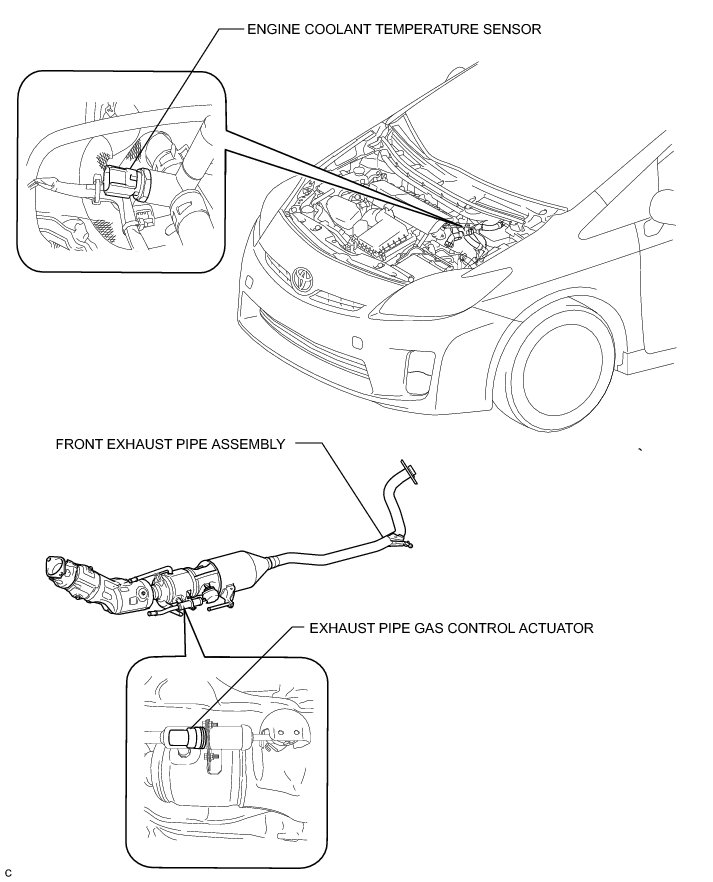 ENGINE COOLANT TEMPERATURE SENSOR

FRONT EXHAUST PIPE ASSEMBLY

EXHAUST PIPE GAS CONTROL ACTUATOR

C