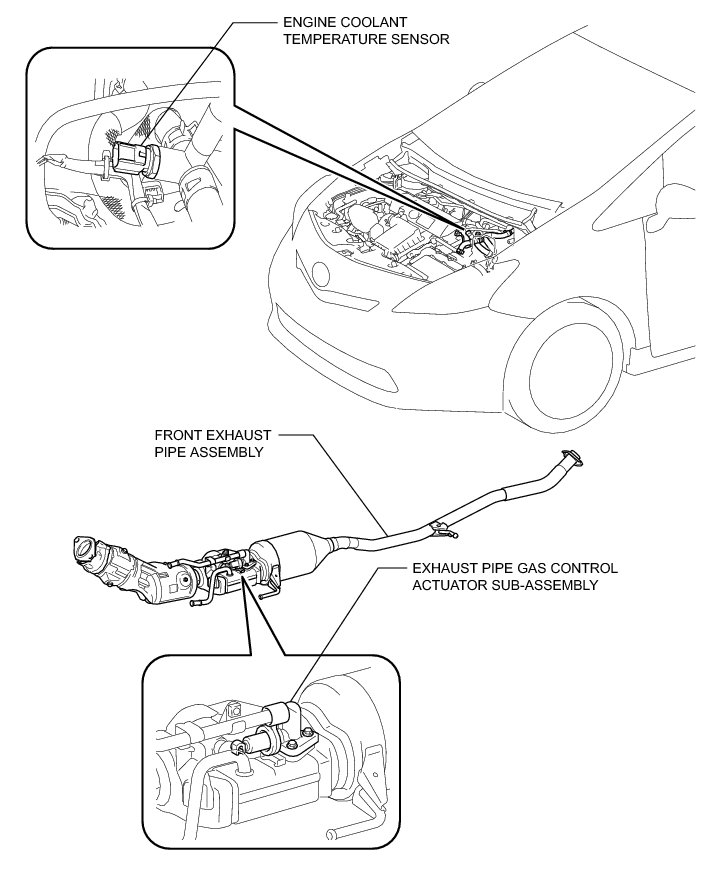 ENGINE COOLANT TEMPERATURE SENSOR

FRONT EXHAUST PIPE ASSEMBLY

EXHAUST PIPE GAS CONTROL ACTUATOR SUB-ASSEMBLY