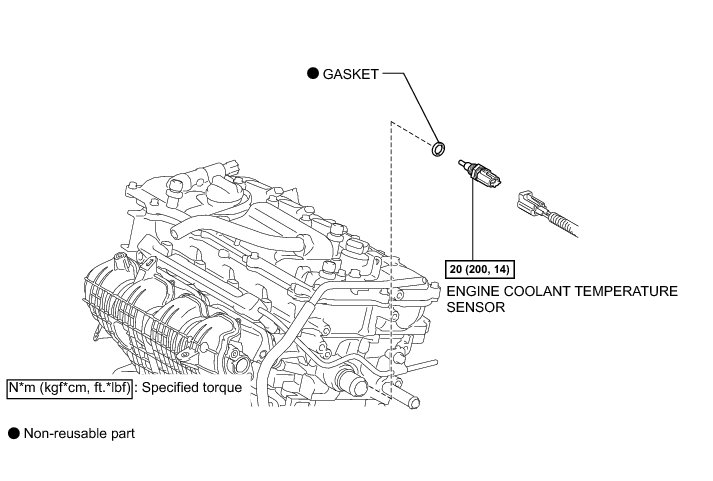 ● GASKET

20 (200, 14)

ENGINE COOLANT TEMPERATURE SENSOR

N*m (kgf*cm, ft.*lbf) : Specified torque

● Non-reusable part