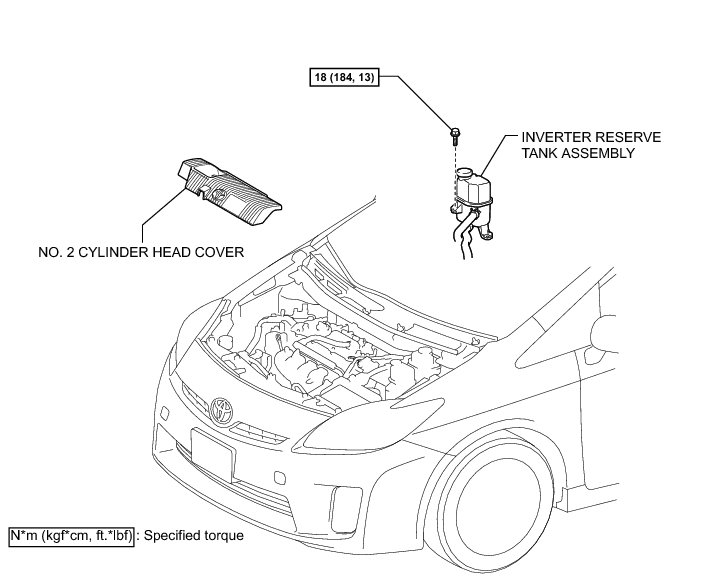 18 (184, 13)

INVERTER RESERVE TANK ASSEMBLY

NO. 2 CYLINDER HEAD COVER

N*m (kgf*cm, ft.*lbf) : Specified torque