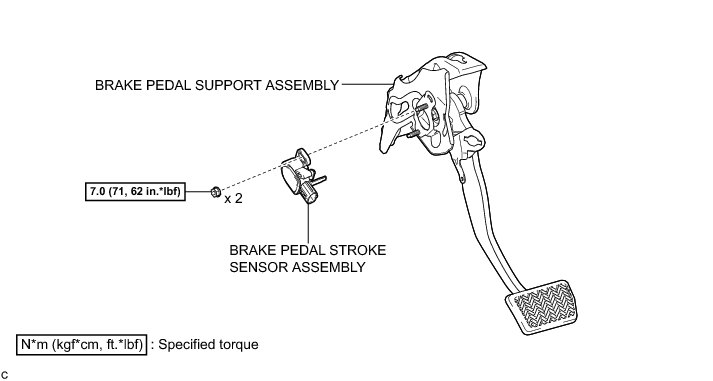 BRAKE PEDAL SUPPORT ASSEMBLY

7.0 (71, 62 in.*lbf)

x 2

BRAKE PEDAL STROKE SENSOR ASSEMBLY

N*m (kgf*cm, ft.*lbf) : Specified torque

C