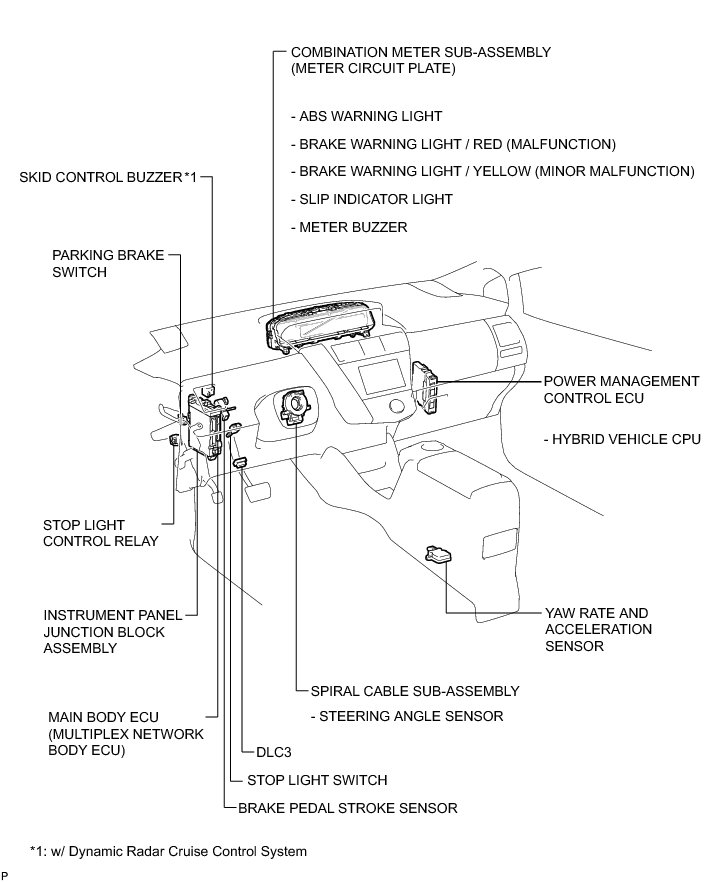 COMBINATION METER SUB-ASSEMBLY (METER CIRCUIT PLATE)

- ABS WARNING LIGHT

- BRAKE WARNING LIGHT / RED (MALFUNCTION)

- BRAKE WARNING LIGHT / YELLOW (MINOR MALFUNCTION)

- SLIP INDICATOR LIGHT

- METER BUZZER

SKID CONTROL BUZZER*1

PARKING BRAKE SWITCH

POWER MANAGEMENT CONTROL ECU

- HYBRID VEHICLE CPU

STOP LIGHT CONTROL RELAY

INSTRUMENT PANEL JUNCTION BLOCK ASSEMBLY

YAW RATE AND ACCELERATION SENSOR

SPIRAL CABLE SUB-ASSEMBLY

- STEERING ANGLE SENSOR

MAIN BODY ECU (MULTIPLEX NETWORK BODY ECU)

DLC3

STOP LIGHT SWITCH

BRAKE PEDAL STROKE SENSOR

*1: w/ Dynamic Radar Cruise Control System

P