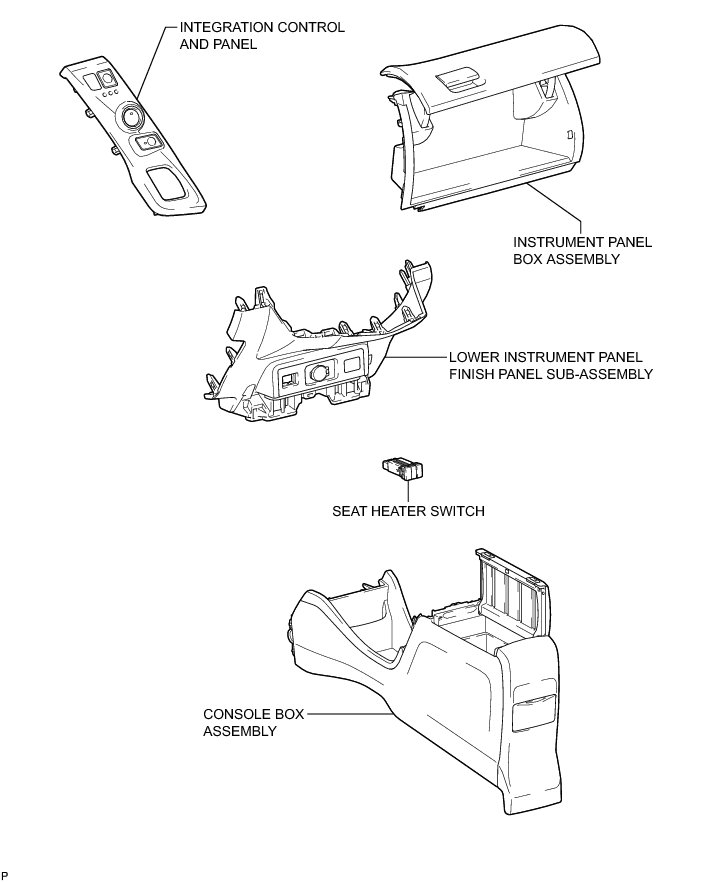 INTEGRATION CONTROL AND PANEL

INSTRUMENT PANEL BOX ASSEMBLY

LOWER INSTRUMENT PANEL FINISH PANEL SUB-ASSEMBLY

SEAT HEATER SWITCH

CONSOLE BOX ASSEMBLY

P