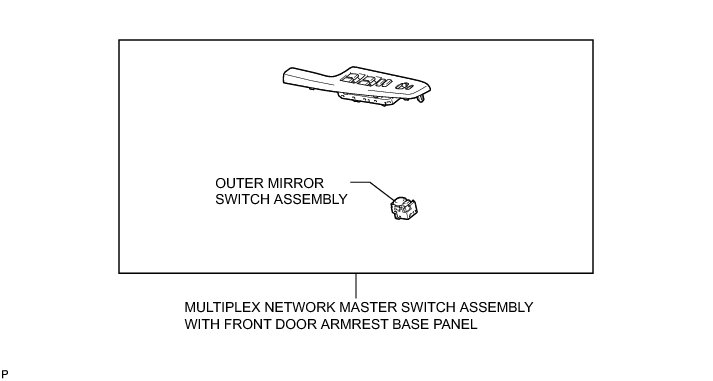 OUTER MIRROR SWITCH ASSEMBLY

MULTIPLEX NETWORK MASTER SWITCH ASSEMBLY WITH FRONT DOOR ARMREST BASE PANEL

P