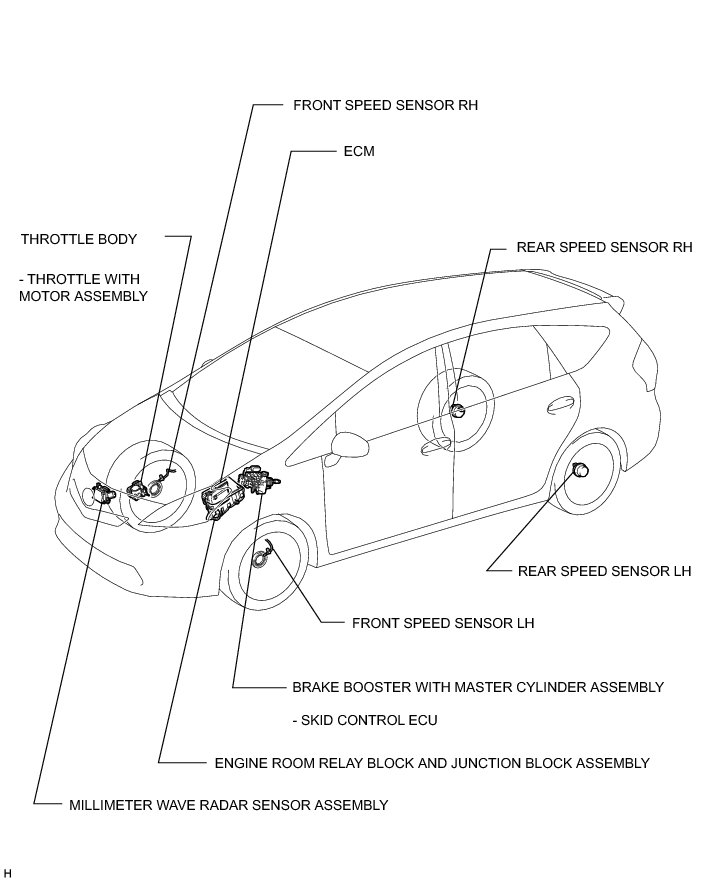 FRONT SPEED SENSOR RH

ECM

THROTTLE BODY

- THROTTLE WITH MOTOR ASSEMBLY

REAR SPEED SENSOR RH

REAR SPEED SENSOR LH

FRONT SPEED SENSOR LH

BRAKE BOOSTER WITH MASTER CYLINDER ASSEMBLY

- SKID CONTROL ECU

ENGINE ROOM RELAY BLOCK AND JUNCTION BLOCK ASSEMBLY

MILLIMETER WAVE RADAR SENSOR ASSEMBLY

H