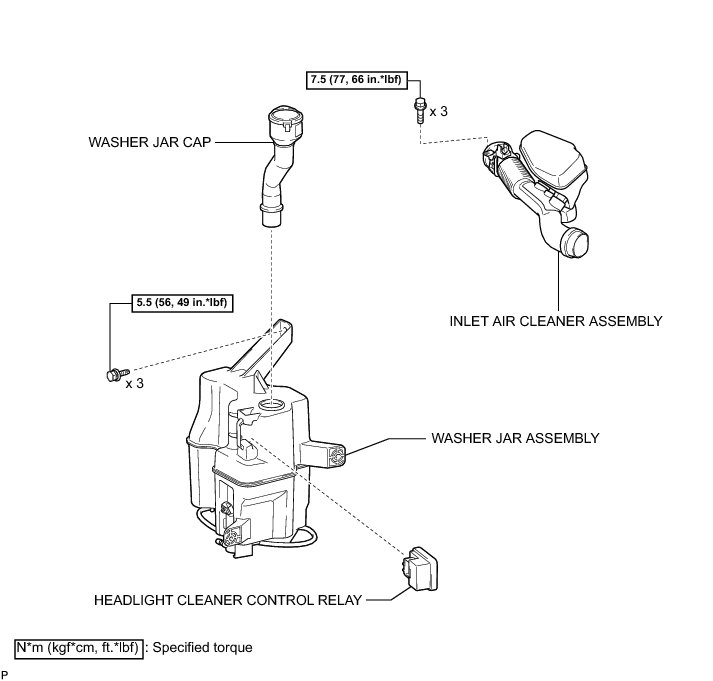 7.5 (77, 66 in.*lbf)

x 3

WASHER JAR CAP

INLET AIR CLEANER ASSEMBLY

5.5 (56, 49 in.*lbf)

x 3

WASHER JAR ASSEMBLY

HEADLIGHT CLEANER CONTROL RELAY

N*m (kgf*cm, ft.*lbf) : Specified torque

P