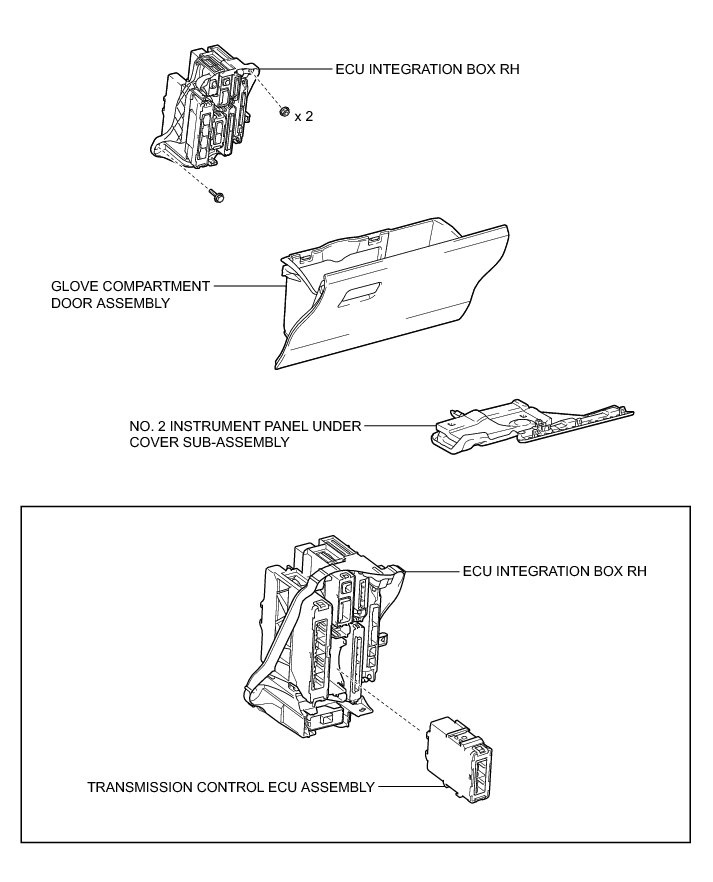 ECU INTEGRATION BOX RH

x 2

GLOVE COMPARTMENT DOOR ASSEMBLY

NO. 2 INSTRUMENT PANEL UNDER COVER SUB-ASSEMBLY

ECU INTEGRATION BOX RH

TRANSMISSION CONTROL ECU ASSEMBLY