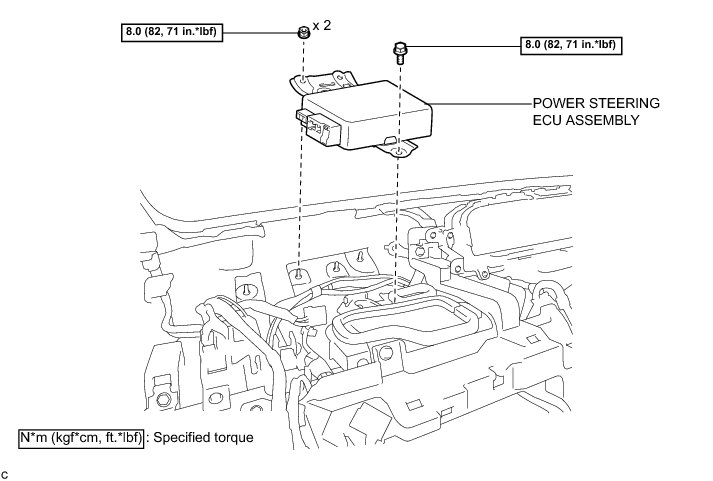 8.0 (82, 71 in.*lbf)

x 2

8.0 (82, 71 in.*lbf)

POWER STEERING ECU ASSEMBLY

N*m (kgf*cm, ft.*lbf) : Specified torque

C