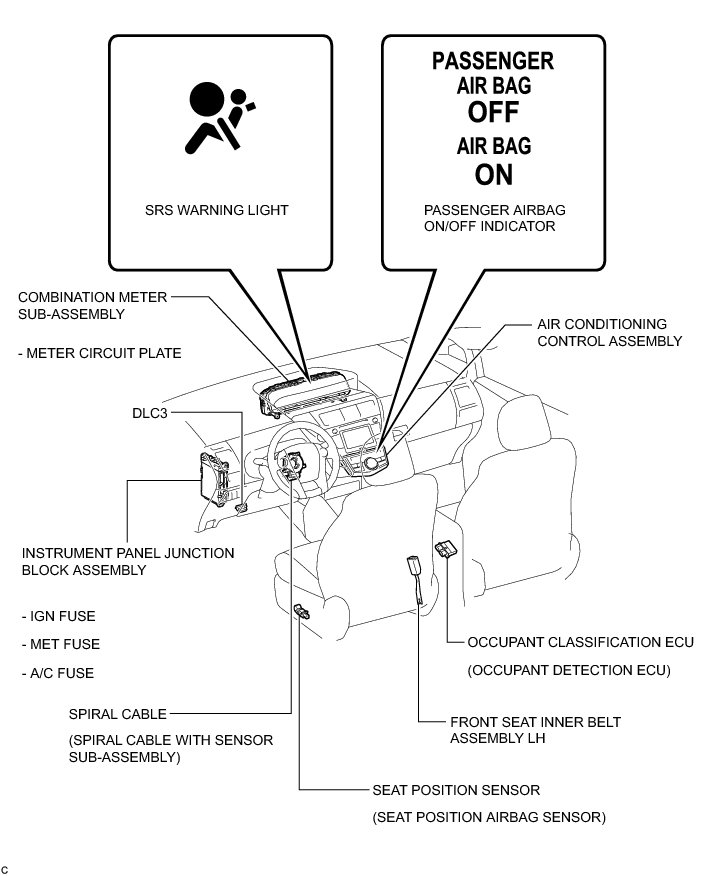 SRS WARNING LIGHT

PASSENGER
AIR BAG
OFF
AIR BAG
ON

PASSENGER AIRBAG ON/OFF INDICATOR

COMBINATION METER SUB-ASSEMBLY

- METER CIRCUIT PLATE

AIR CONDITIONING CONTROL ASSEMBLY

DLC3

INSTRUMENT PANEL JUNCTION BLOCK ASSEMBLY

- IGN FUSE

- MET FUSE

- A/C FUSE

OCCUPANT CLASSIFICATION ECU

(OCCUPANT DETECTION ECU)

SPIRAL CABLE

(SPIRAL CABLE WITH SENSOR SUB-ASSEMBLY)

FRONT SEAT INNER BELT ASSEMBLY LH

SEAT POSITION SENSOR

(SEAT POSITION AIRBAG SENSOR)

C