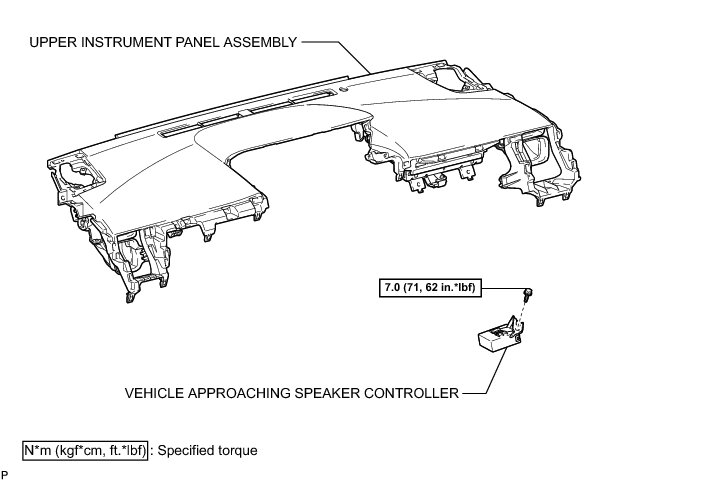 UPPER INSTRUMENT PANEL ASSEMBLY

7.0 (71, 62 in.*lbf)

VEHICLE APPROACHING SPEAKER CONTROLLER

N*m (kgf*cm, ft.*lbf) : Specified torque

P