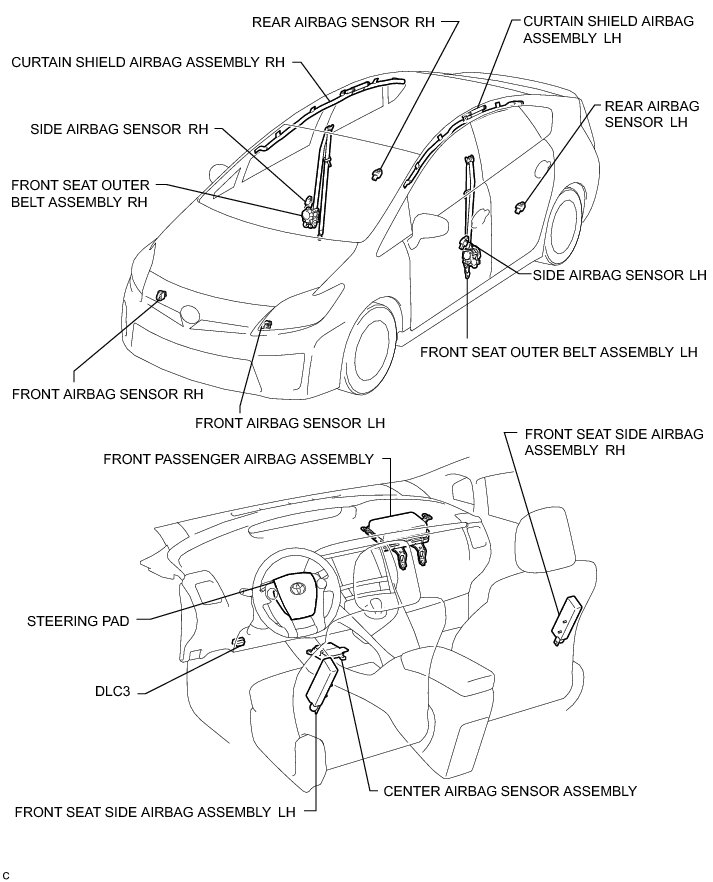 REAR AIRBAG SENSOR RH
CURTAIN SHIELD AIRBAG ASSEMBLY LH
CURTAIN SHIELD AIRBAG ASSEMBLY RH
REAR AIRBAG SENSOR LH
SIDE AIRBAG SENSOR RH
FRONT SEAT OUTER BELT ASSEMBLY RH
SIDE AIRBAG SENSOR LH
FRONT SEAT OUTER BELT ASSEMBLY LH
FRONT AIRBAG SENSOR RH
FRONT AIRBAG SENSOR LH
FRONT SEAT SIDE AIRBAG ASSEMBLY RH
FRONT PASSENGER AIRBAG ASSEMBLY
STEERING PAD
DLC3
CENTER AIRBAG SENSOR ASSEMBLY
FRONT SEAT SIDE AIRBAG ASSEMBLY LH
C