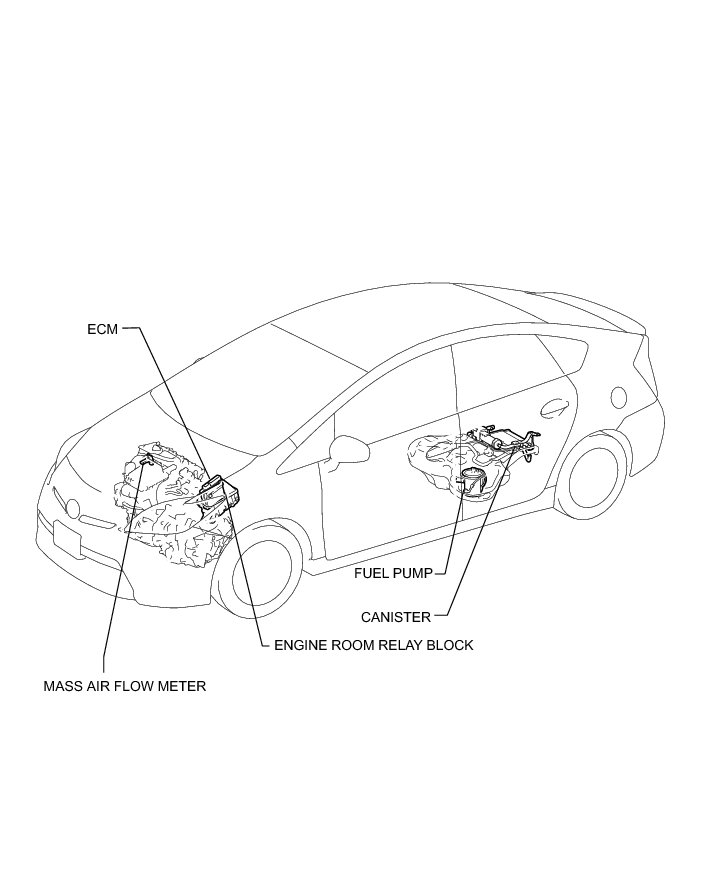 ECM

FUEL PUMP

CANISTER

ENGINE ROOM RELAY BLOCK

MASS AIR FLOW METER